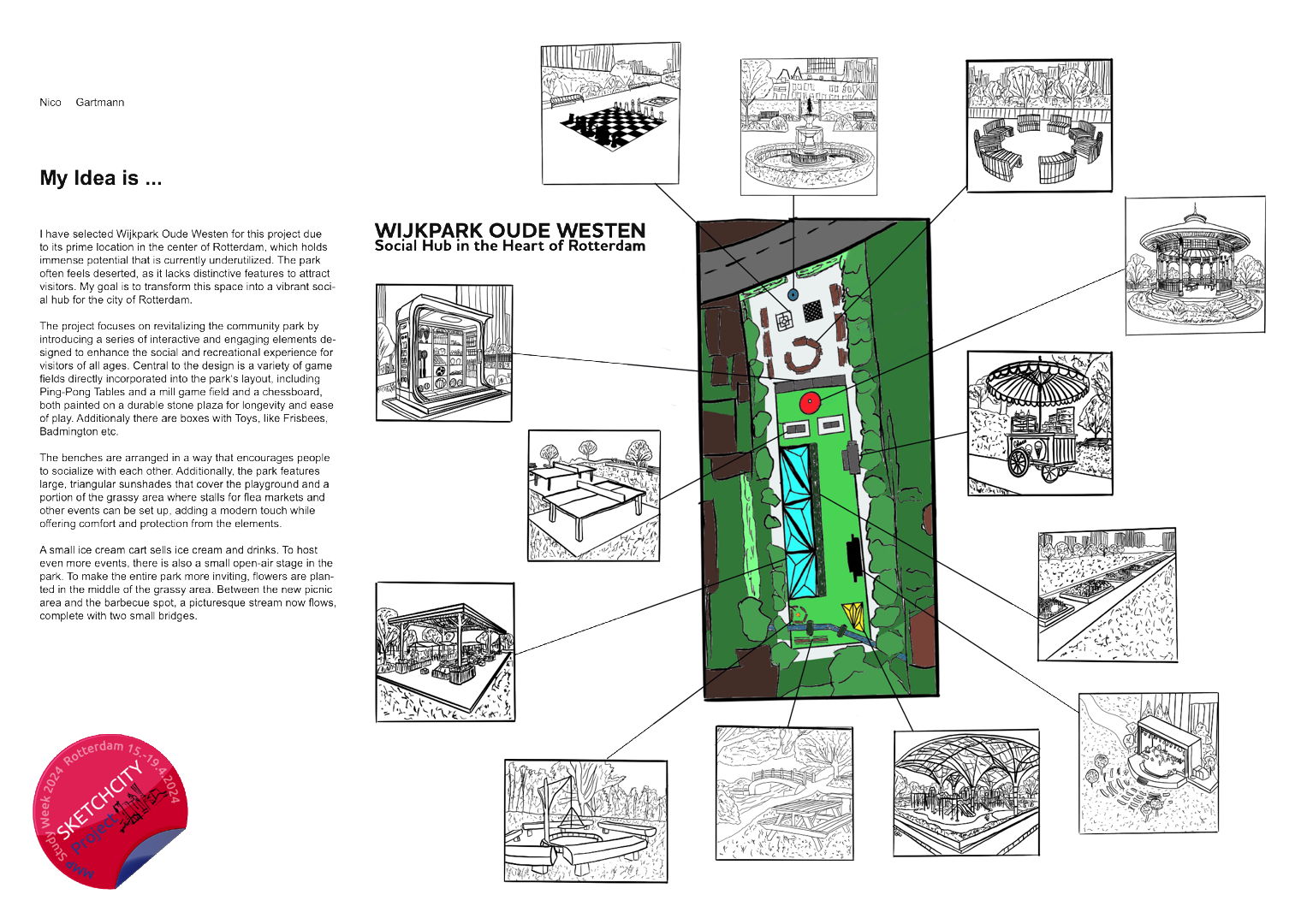 Nico Gartmann

My Idea is ...

I have selected Wijkpark Oude Westen for this project due to its prime location in the center of Rotterdam, which holds immense potential that is currently underutilized. The park often feels deserted, as it lacks distinctive features to attract visitors. My goal is to transform this space into a vibrant social hub for the city of Rotterdam.

The project focuses on revitalizing the community park by introducing a series of interactive and engaging elements designed to enhance the social and recreational experience for visitors of all ages. Central to the design is a variety of game fields directly incorporated into the park's layout, including Ping-Pong Tables and a mill game field and a chessboard, both painted on a durable stone plaza for longevity and ease of play. Additionaly there are boxes with Toys, like Frisbees, Badmington etc.

The benches are arranged in a way that encourages people to socialize with each other. Additionally, the park features large, triangular sunshades that cover the playground and a portion of the grassy area where stalls for flea markets and other events can be set up, adding a modern touch while offering comfort and protection from the elements.

A small ice cream cart sells ice cream and drinks. To host even more events, there is also a small open-air stage in the park. To make the entire park more inviting, flowers are planted in the middle of the grassy area. Between the new picnic area and the barbecue spot, a picturesque stream now flows, complete with two small bridges.

WIJKPARK OUDE WESTEN
Social Hub in the Heart of Rotterdam

MAP Study Week 2024 Rotterdam 15.-19.4.2024
SKETCHCITY
Project