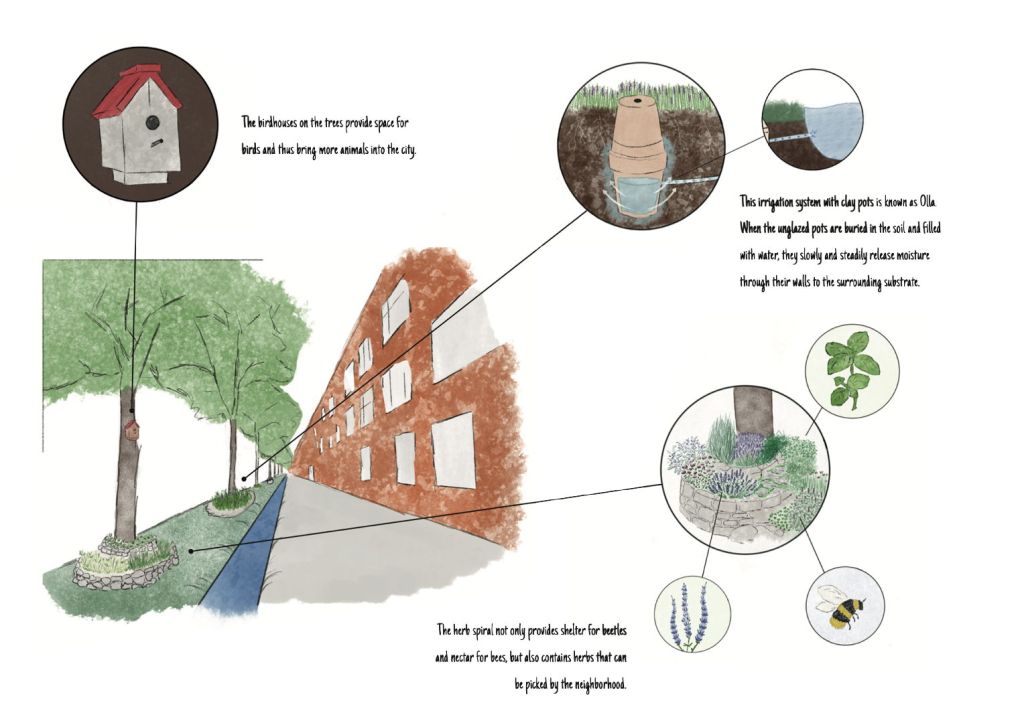 The birdhouses on the trees provide space for birds and thus bring more animals into the city.

This irrigation system with clay pots is known as Olla. When the unglazed pots are buried in the soil and filled with water, they slowly and steadily release moisture through their walls to the surrounding substrate.

The herb spiral not only provides shelter for beetles and nectar for bees, but also contains herbs that can be picked by the neighborhood.