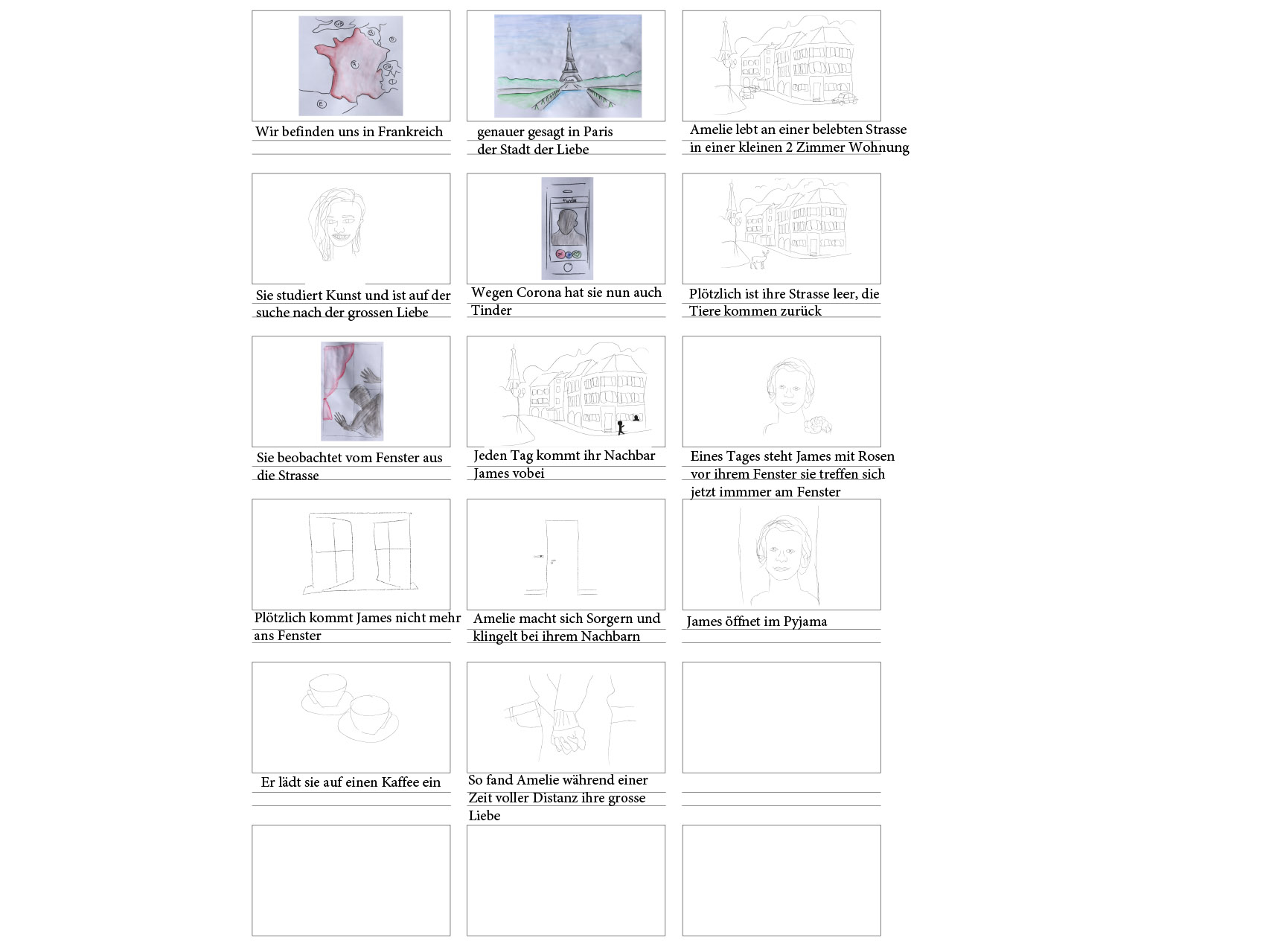 Wir befinden uns in Frankreich

genauer gesagt in Paris der Stadt der Liebe

Amelie lebt an einer belebten Strasse in einer kleinen 2 Zimmer Wohnung

Sie studiert Kunst und ist auf der suche nach der grossen Liebe

Wegen Corona hat sie nun auch Tinder

Plötzlich ist ihre Strasse leer, die Tiere kommen zurück

Sie beobachtet vom Fenster aus die Strasse

Jeden Tag kommt ihr Nachbar James vobei

Eines Tages steht James mit Rosen vor ihrem Fenster sie treffen sich jetzt immmer am Fenster

Plötzlich kommt James nicht mehr ans Fenster

Amelie macht sich Sorgern und klingelt bei ihrem Nachbarn

James öffnet im Pyjama

Er lädt sie auf einen Kaffee ein

So fand Amelie während einer Zeit voller Distanz ihre grosse Liebe