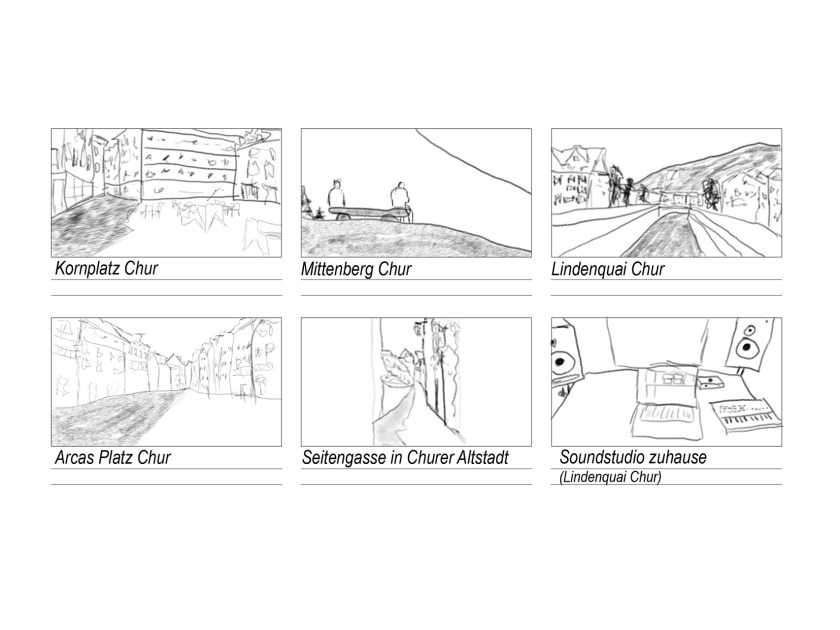 Kornplatz Chur

Mittenberg Chur

Lindenquai Chur

Arcas Platz Chur

Seitengasse in Churer Altstadt

Soundstudio zuhause
(Lindenquai Chur)